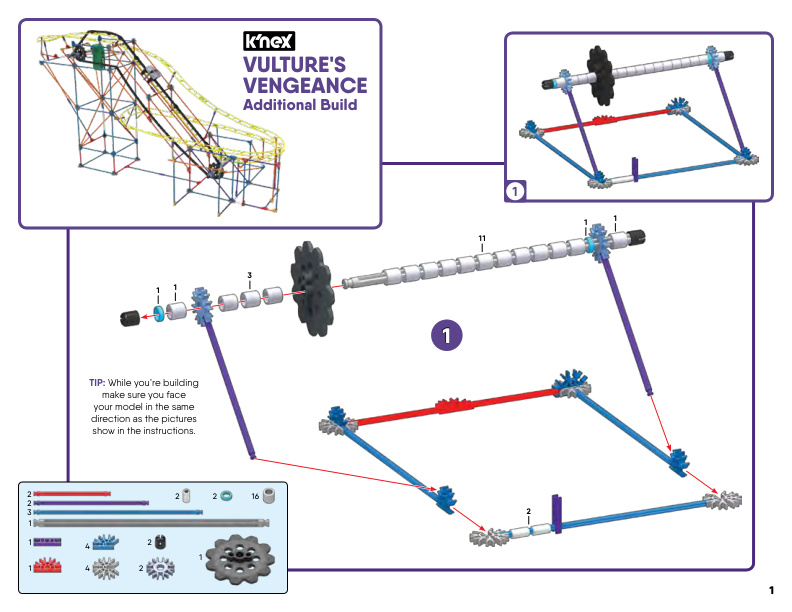 K'nex
VULTURE'S VENGEANCE
Additional Build

1

11

1

1

3

1

1

1

TIP: While you're building make sure you face your model in the same direction as the pictures show in the instructions.

2

2
2
3
1
2
2
16
1
4
2
1
4
2
1

1