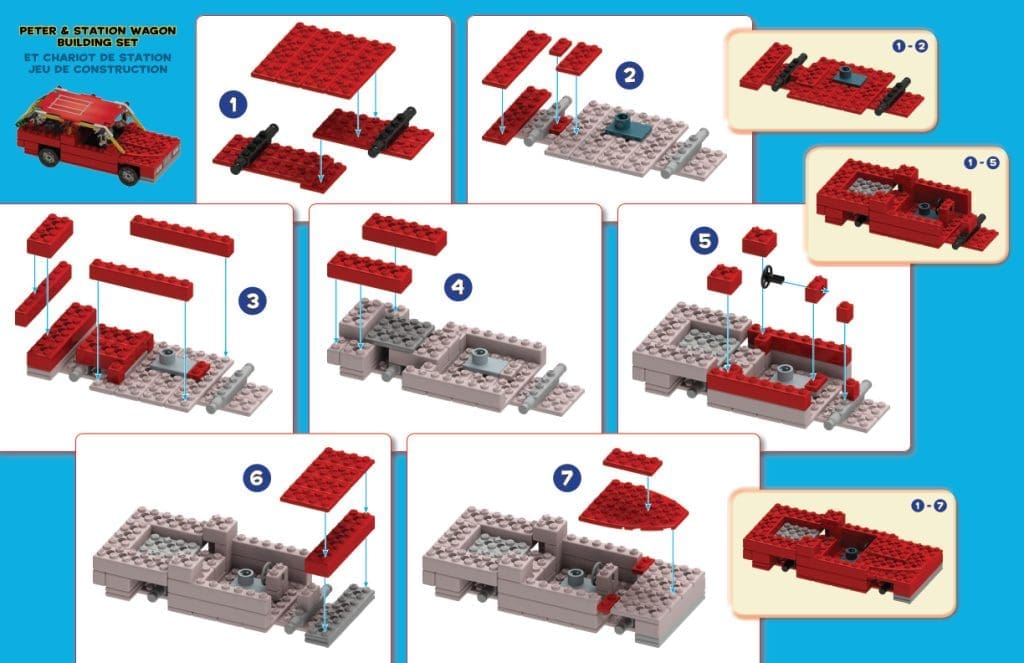 PETER & STATION WAGON BUILDING SET
ET CHARIOT DE STATION JEU DE CONSTRUCTION

1

2

1 - 2

1 - 5

3

4

5

6

7

1 - 7